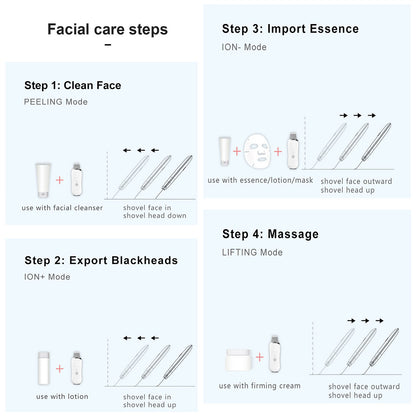 Facial care steps

Step 1: Clean Face
PEELING Mode

use with facial cleanser

shovel face in
shovel head down

Step 2: Export Blackheads
ION+ Mode

use with lotion

shovel face in
shovel head up

Step 3: Import Essence
ION- Mode

use with essence/lotion/mask

shovel face outward
shovel head up

Step 4: Massage
LIFTING Mode

use with firming cream

shovel face outward
shovel head up